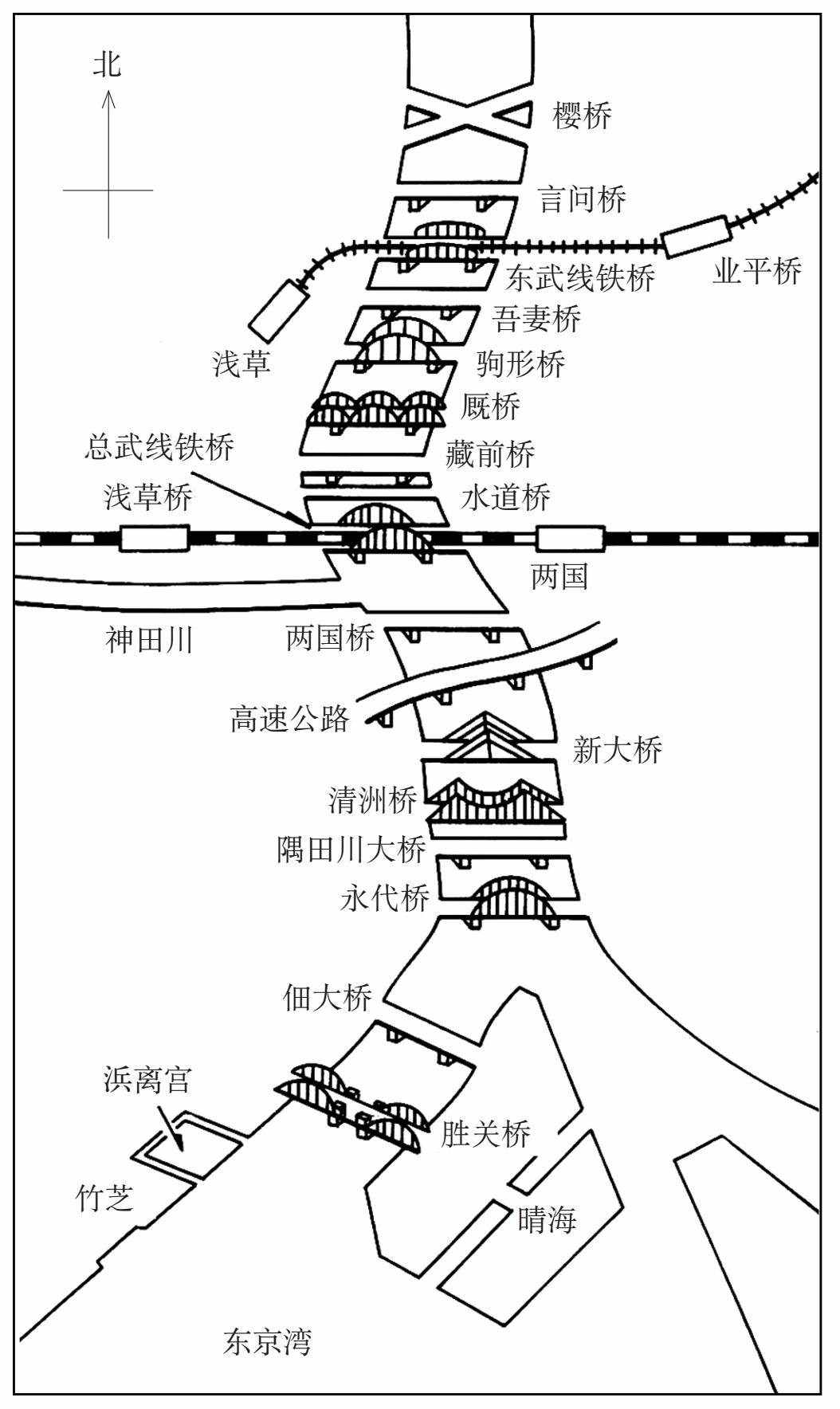 北

樱桥

言问桥

业平桥

东武线铁桥

吾妻桥

浅草

驹形桥

厩桥

总武线铁桥

藏前桥

浅草桥

水道桥

两国

神田川

两国桥

高速公路

新大桥

清洲桥

隅田川大桥

永代桥

佃大桥

浜离宫

胜关桥

竹芝

晴海

东京湾